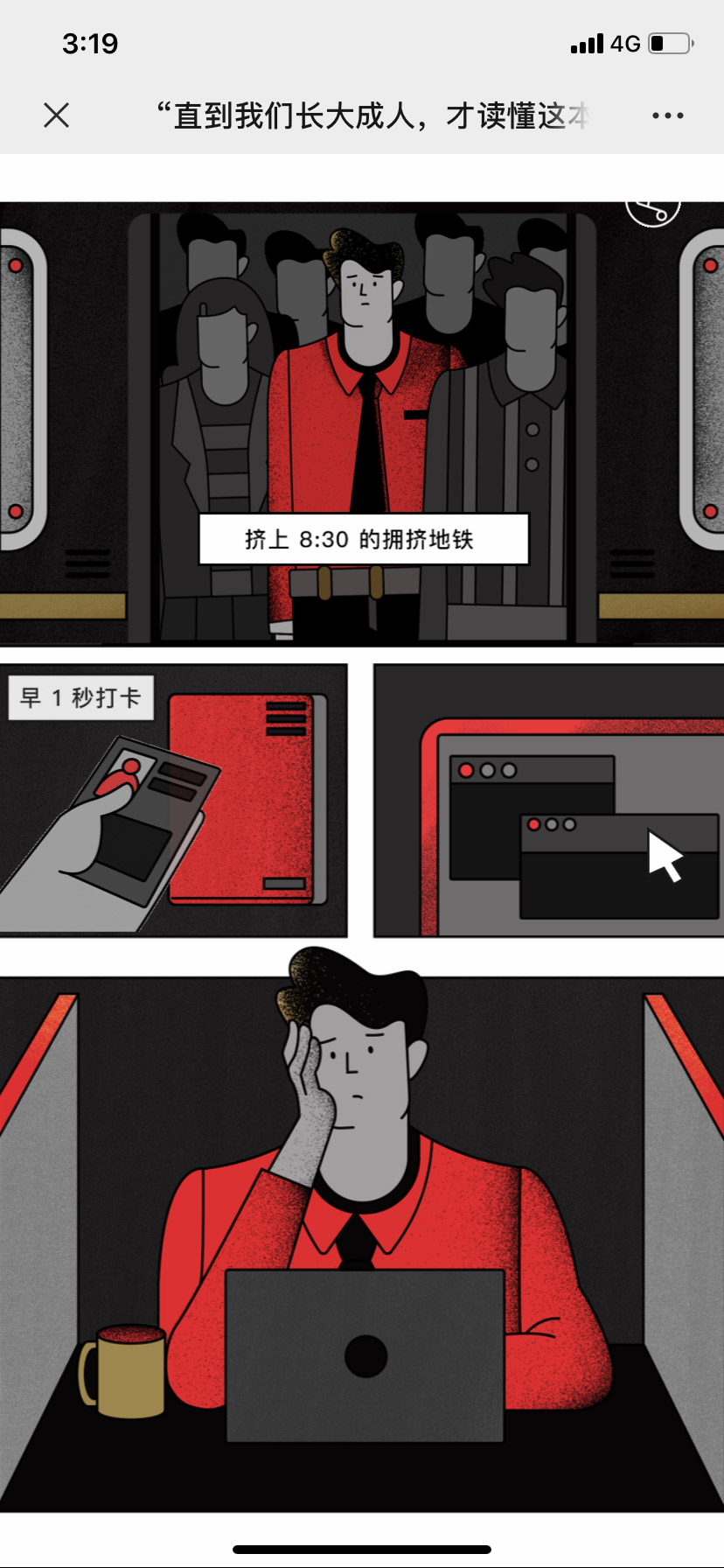 3:19

4G

“直到我们长大成人，才读懂这本

挤上 8:30 的拥挤地铁

早 1 秒打卡